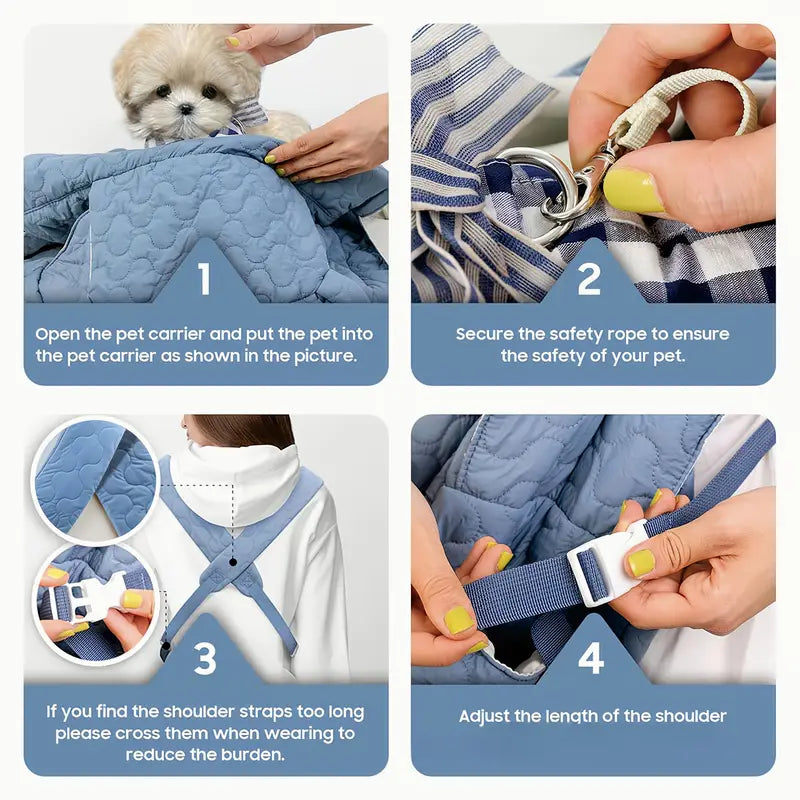 1

Open the pet carrier and put the pet into the pet carrier as shown in the picture.

2

Secure the safety rope to ensure the safety of your pet.

3

If you find the shoulder straps too long please cross them when wearing to reduce the burden.

4

Adjust the length of the shoulder